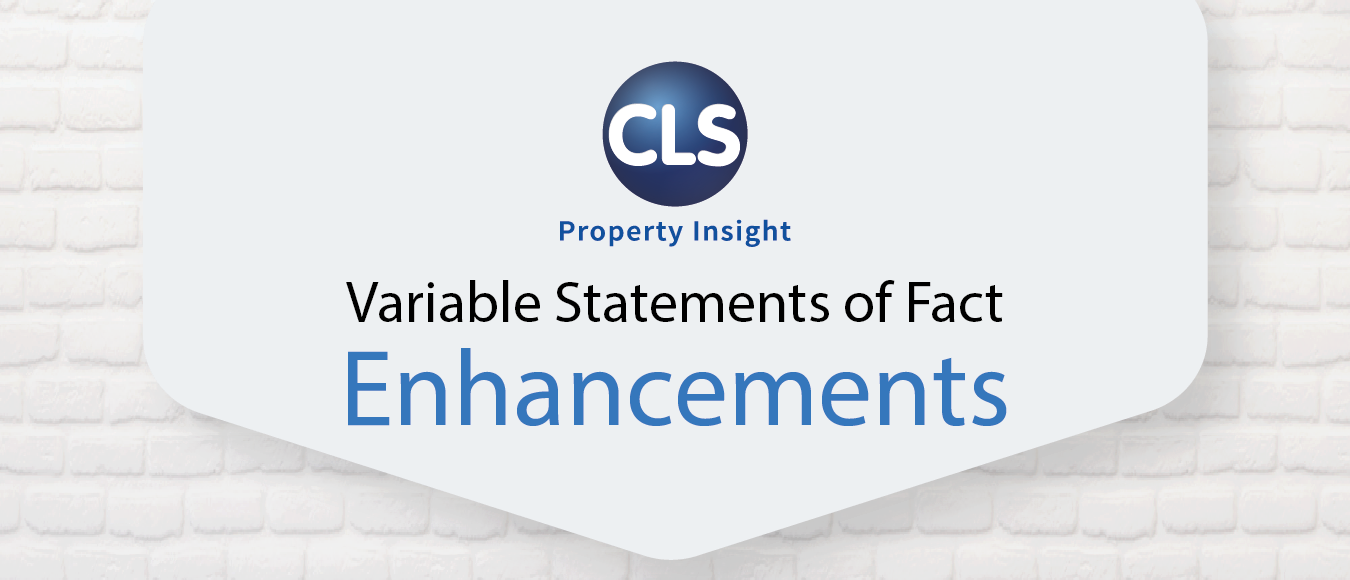 CLS
Property Insight

Variable Statements of Fact
Enhancements